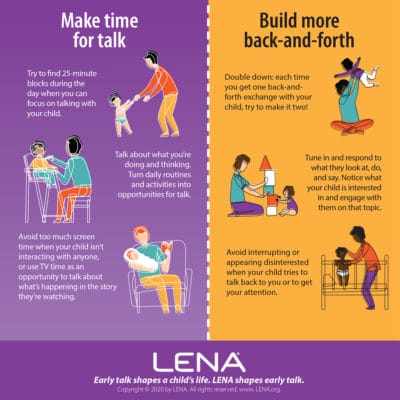 Make time for talk

Try to find 25-minute blocks during the day when you can focus on talking with your child.

Talk about what you're doing and thinking. Turn daily routines and activities into opportunities for talk.

Avoid too much screen time when your child isn't interacting with anyone, or use TV time as an opportunity to talk about what's happening in the story they're watching.

Build more back-and-forth

Double down: each time you get one back-and-forth exchange with your child, try to make it two!

Tune in and respond to what they look at, do, and say. Notice what your child is interested in and engage with them on that topic.

Avoid interrupting or appearing disinterested when your child tries to talk back to you or to get your attention.

LENA

Early talk shapes a child's life. LENA shapes early talk.

Copyright © 2020 by LENA. All rights reserved. www.LENA.org.